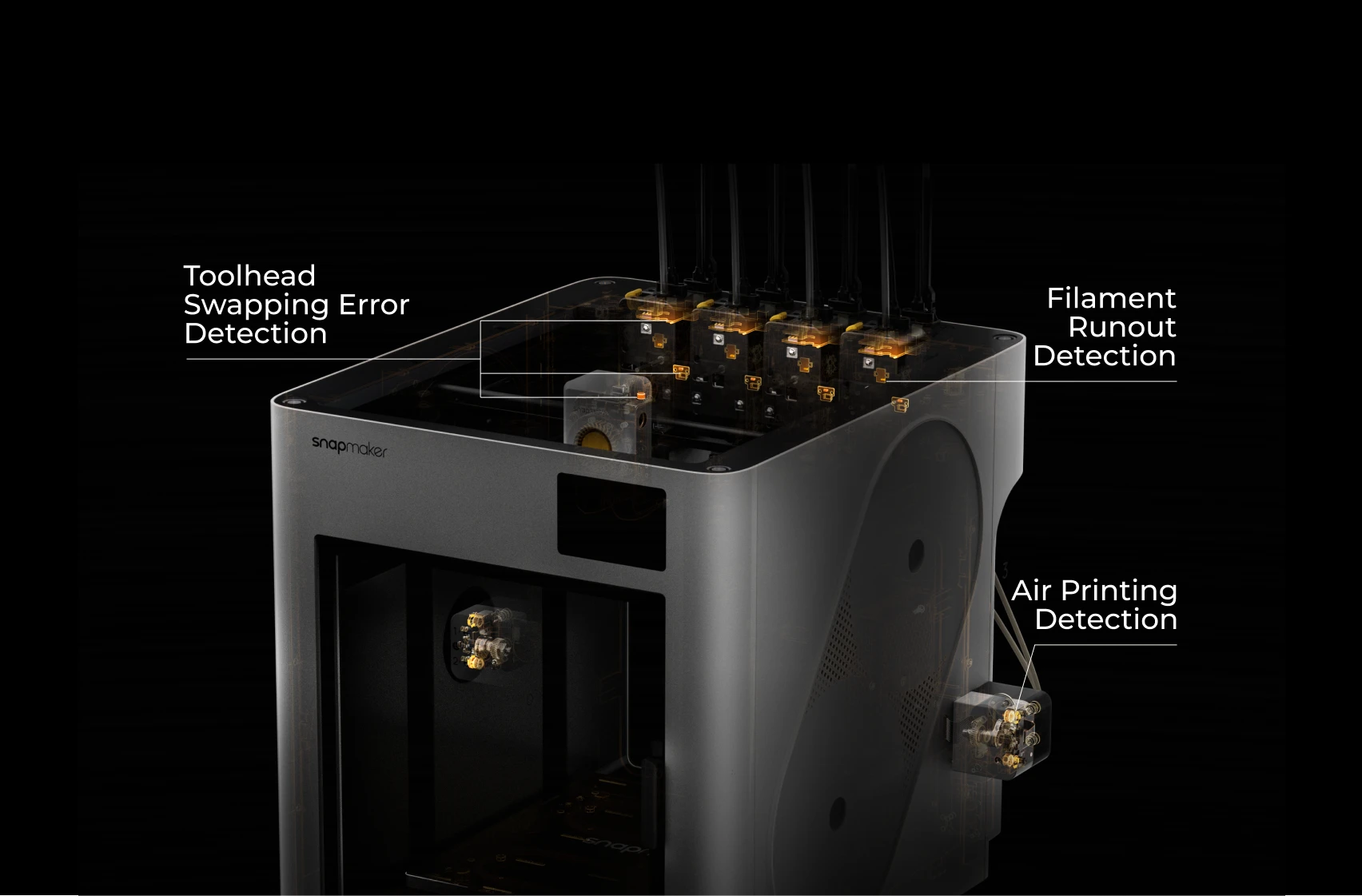 Toolhead Swapping Error Detection

Filament Runout Detection

snapmaker

Air Printing Detection